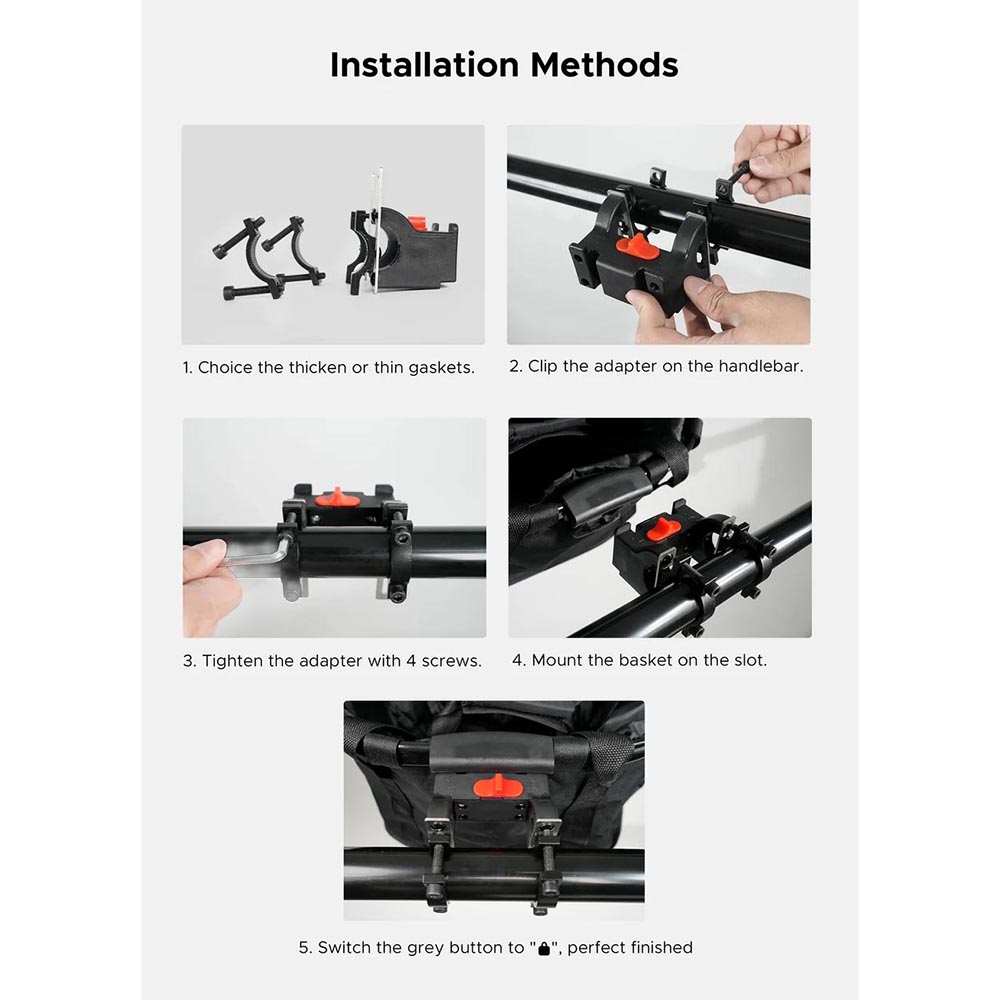 Installation Methods

1. Choice the thicken or thin gaskets.

2. Clip the adapter on the handlebar.

3. Tighten the adapter with 4 screws.

4. Mount the basket on the slot.

5. Switch the grey button to "🔒", perfect finished